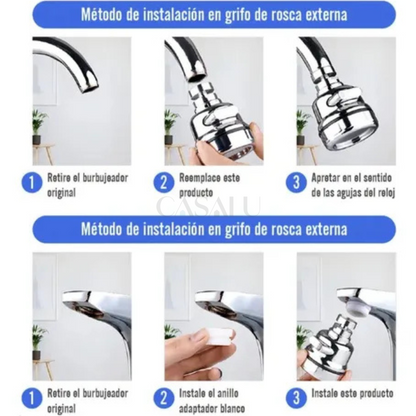 Método de instalación en grifo de rosca externa

1 Retire el burbujeador original

2 Reemplace este producto

3 Apretar en el sentido de las agujas del reloj

CASALU

Método de instalación en grifo de rosca externa

1 Retire el burbujeador original

2 Instale el anillo adaptador blanco

3 Instale este producto